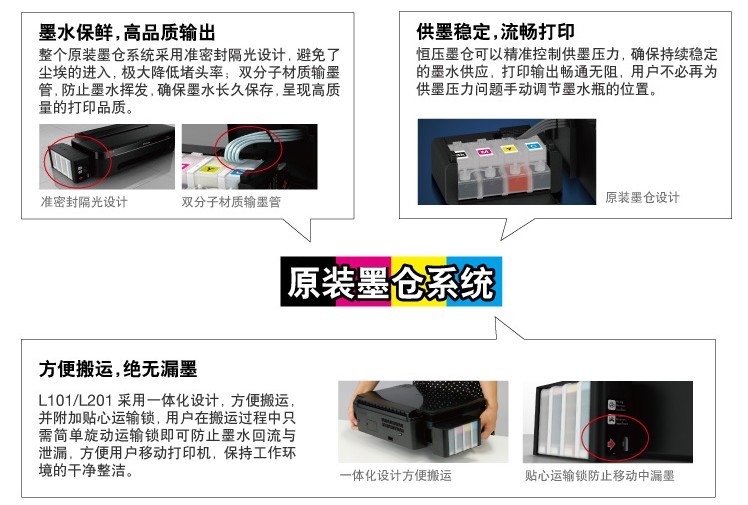 墨水保鲜，高品质输出

整个原装墨仓系统采用准密封隔光设计，避免了尘埃的进入，极大降低堵头率；双分子材质输墨管，防止墨水挥发，确保墨水长久保存，呈现高质量的打印品质。

准密封隔光设计

双分子材质输墨管

供墨稳定，流畅打印

恒压墨仓可以精准控制供墨压力，确保持续稳定的墨水供应，打印输出畅通无阻，用户不必再为供墨压力问题手动调节墨水瓶的位置。

原装墨仓设计

原装墨仓系统

方便搬运，绝无漏墨

L101/L201 采用一体化设计，方便搬运，并附加贴心运输锁，用户在搬运过程中只需简单旋动运输锁即可防止墨水回流与泄漏，方便用户移动打印机，保持工作环境的干净整洁。

一体化设计方便搬运

贴心运输锁防止移动中漏墨