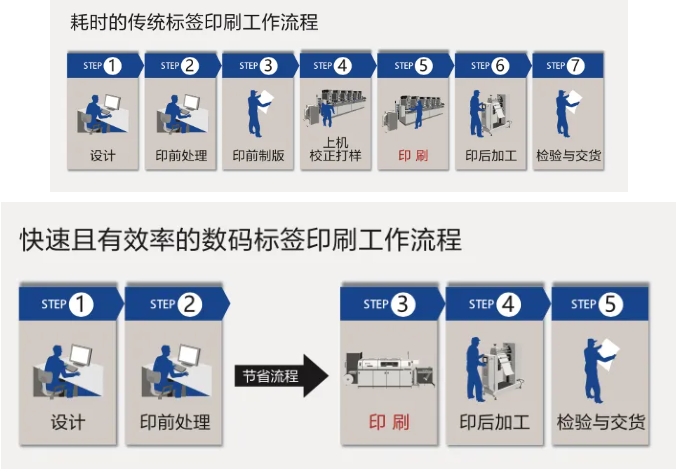 耗时的传统标签印刷工作流程

STEP 1
设计

STEP 2
印前处理

STEP 3
印前制版

STEP 4
上机
校正打样

STEP 5
印 刷

STEP 6
印后加工

STEP 7
检验与交货

快速且有效率的数码标签印刷工作流程

STEP 1
设计

STEP 2
印前处理

节省流程

STEP 3
印 刷

STEP 4
印后加工

STEP 5
检验与交货